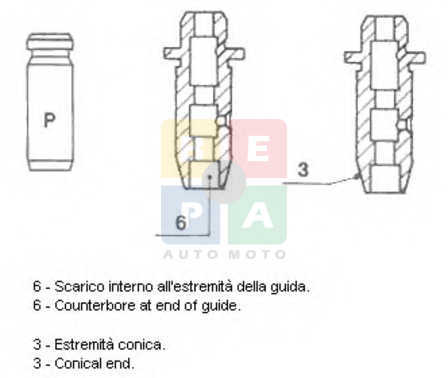 P

3

6

S E
P A
AUTO MOTO

6 - Scarico interno all'estremità della guida.
6 - Counterbore at end of guide.

3 - Estremità conica.
3 - Conical end.